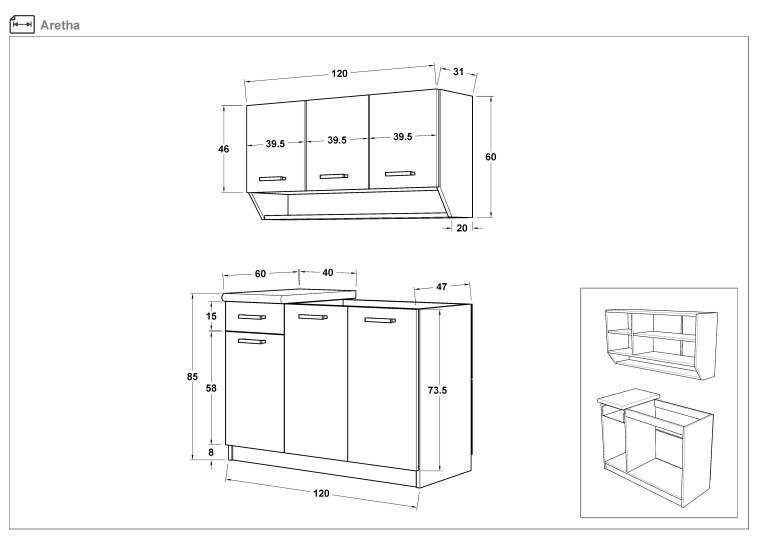 Aretha

120
31
46
39.5
39.5
39.5
60
20

60
40
47
15
85
58
73.5
8
120