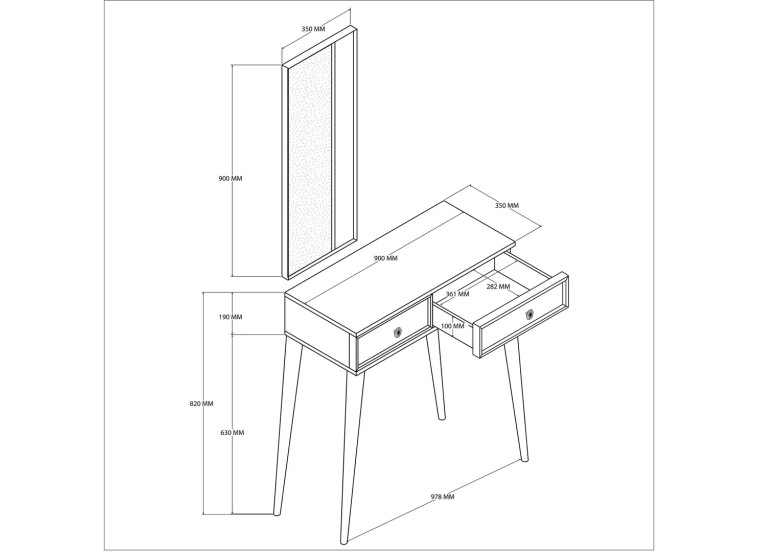 350 MM
900 MM
350 MM
900 MM
282 MM
361 MM
100 MM
190 MM
820 MM
630 MM
978 MM