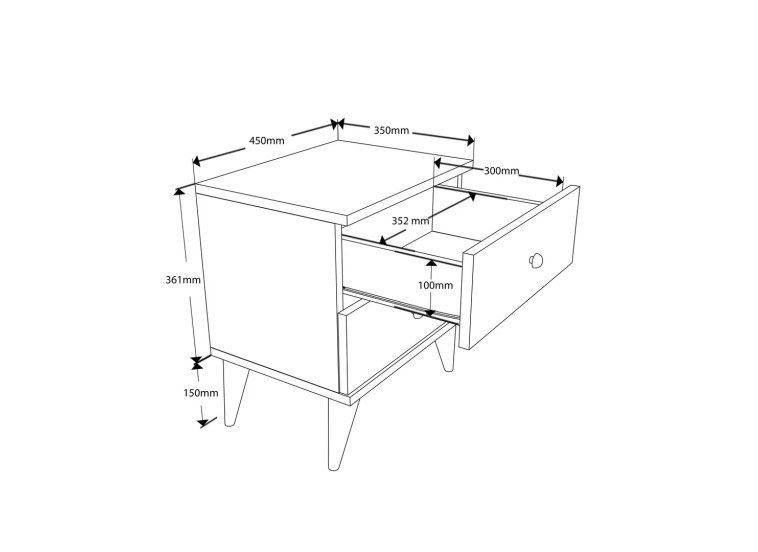 450mm
350mm
300mm
352 mm
361mm
100mm
150mm