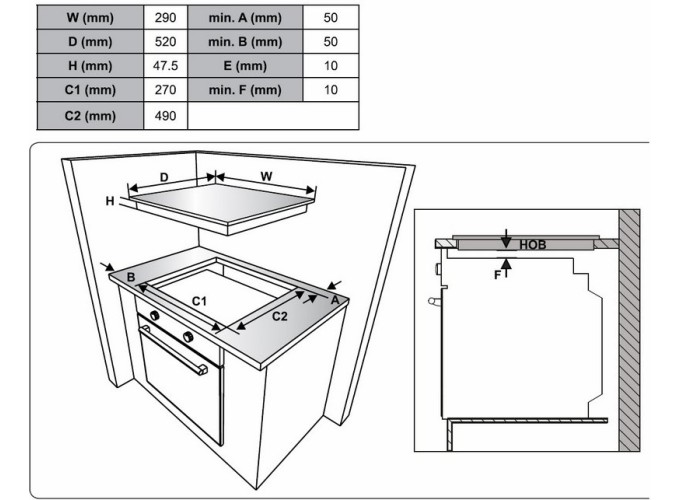 | W (mm) | 290 | min. A (mm) | 50 |
|---|---|---|---|
| D (mm) | 520 | min. B (mm) | 50 |
| H (mm) | 47.5 | E (mm) | 10 |
| C1 (mm) | 270 | min. F (mm) | 10 |
| C2 (mm) | 490 | | |

D
W
H
B
C1
C2
A

HOB
F