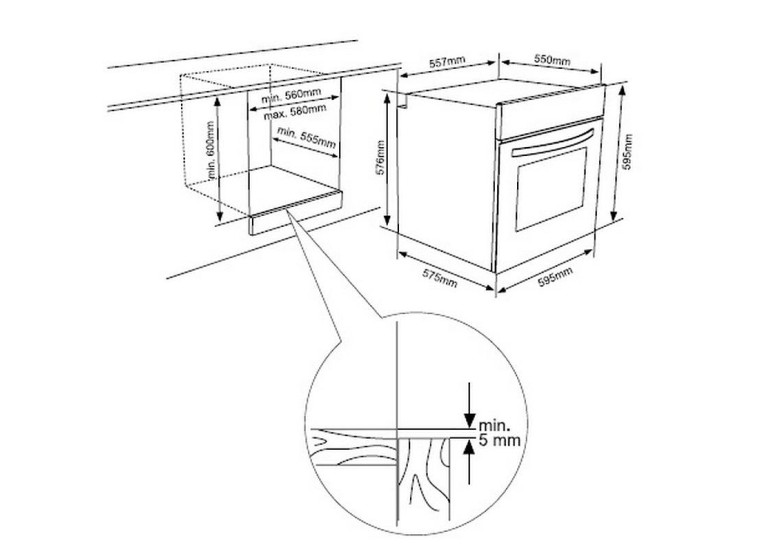 min. 560mm
max. 580mm
min. 555mm
min. 600mm
557mm
550mm
576mm
595mm
575mm
595mm
min.
5 mm