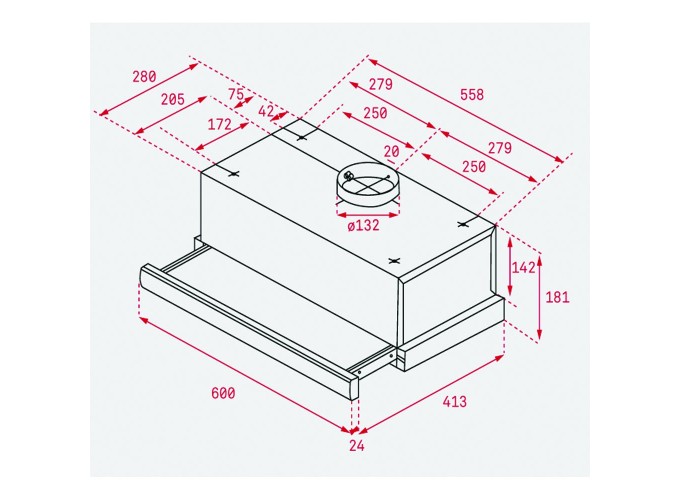 280
205
75
42
172
279
558
250
20
279
250
ø132
142
181
600
413
24